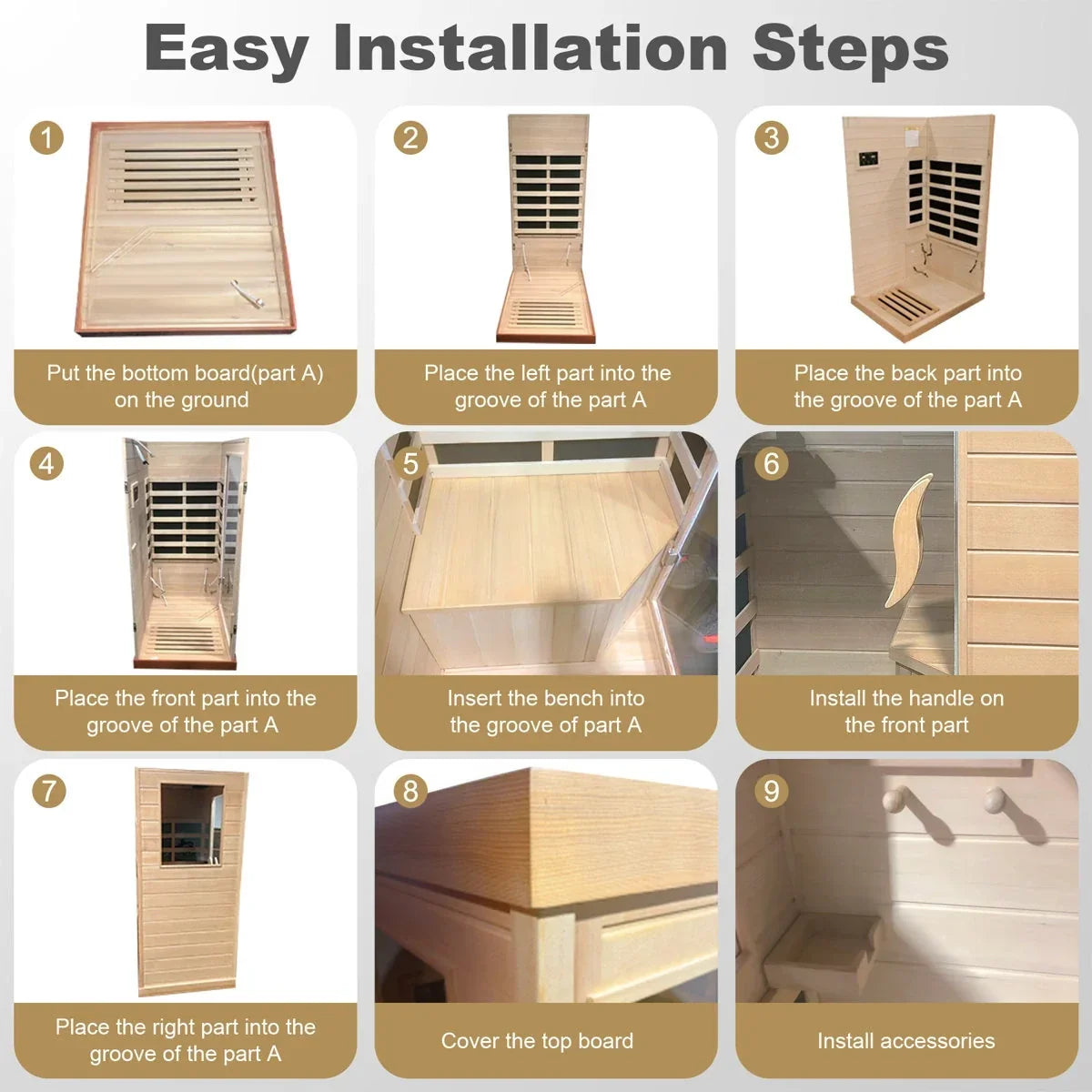 Easy Installation Steps

1
Put the bottom board(part A) on the ground

2
Place the left part into the groove of the part A

3
Place the back part into the groove of the part A

4
Place the front part into the groove of the part A

5
Insert the bench into the groove of part A

6
Install the handle on the front part

7
Place the right part into the groove of the part A

8
Cover the top board

9
Install accessories